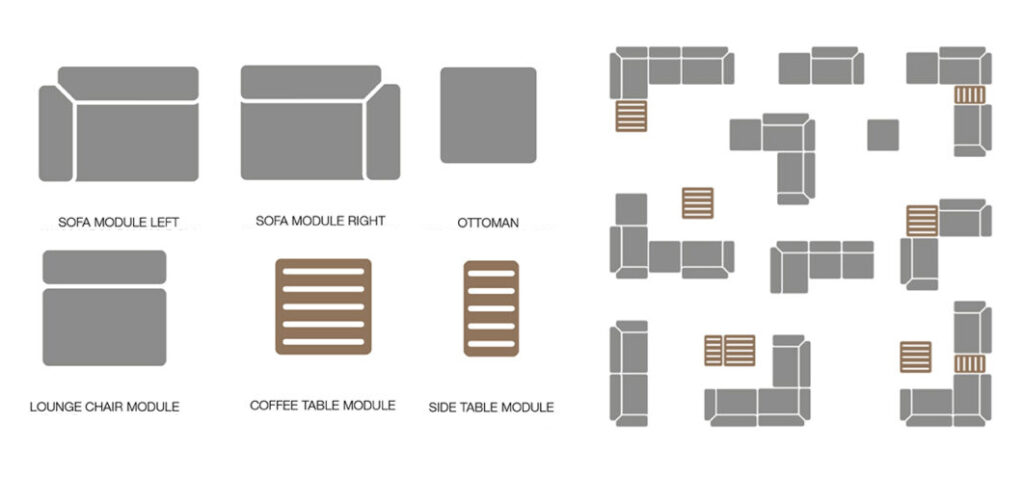 SOFA MODULE LEFT

SOFA MODULE RIGHT

OTTOMAN

LOUNGE CHAIR MODULE

COFFEE TABLE MODULE

SIDE TABLE MODULE